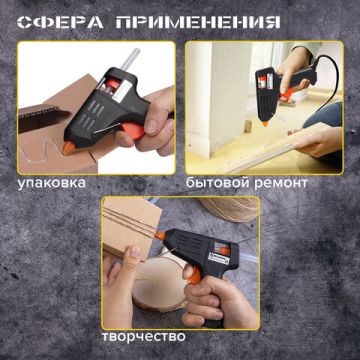 СФЕРА ПРИМЕНЕНИЯ

упаковка

бытовой ремонт

творчество